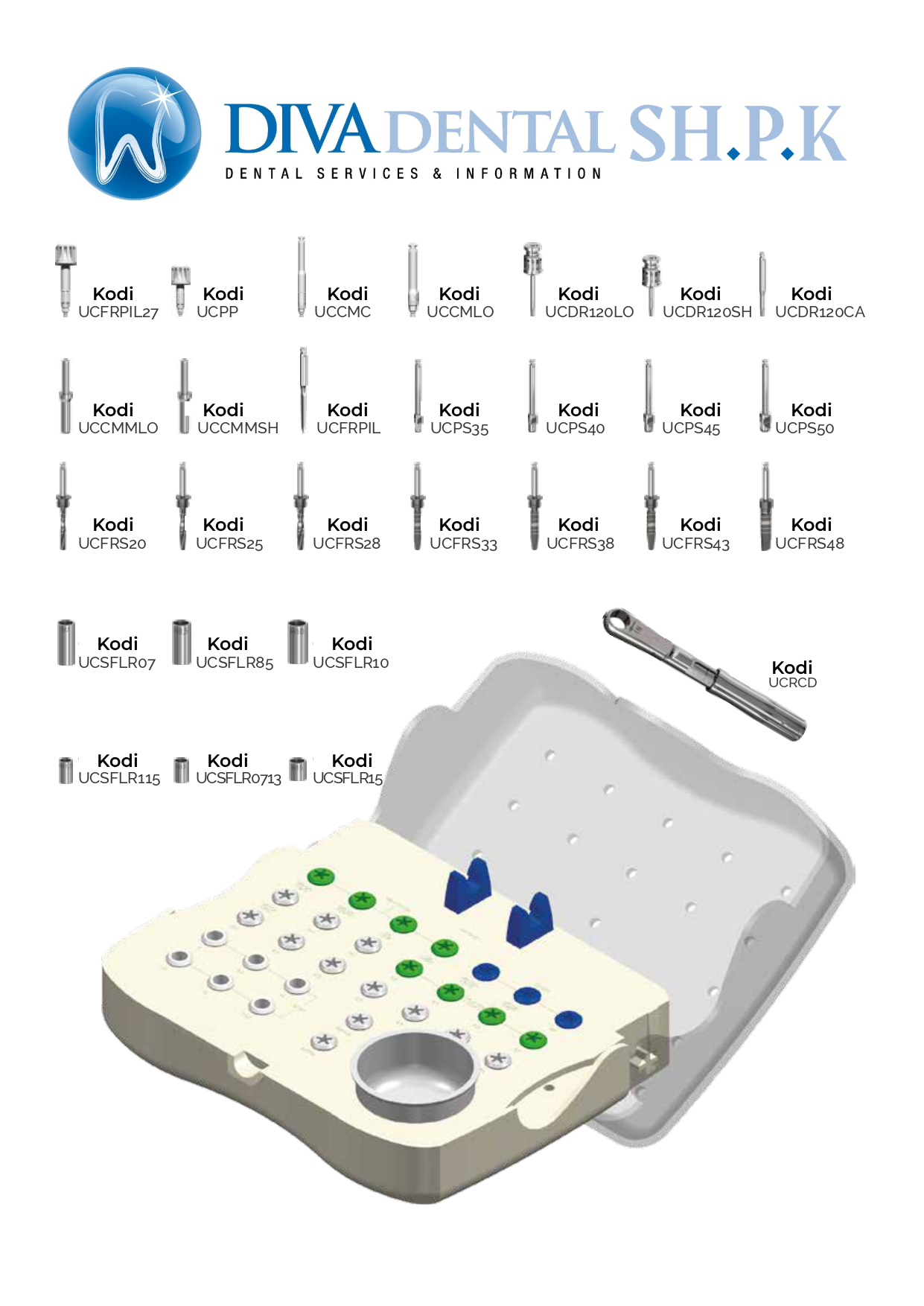 DIVA DENTAL SH.P.K
DENTAL SERVICES & INFORMATION

Kodi
UCFRPIL27

Kodi
UCPP

Kodi
UCCMC

Kodi
UCCMLO

Kodi
UCDR120LO

Kodi
UCDR120SH

Kodi
UCDR120CA

Kodi
UCCMMLO

Kodi
UCCMMSH

Kodi
UCFRPIL

Kodi
UCPS35

Kodi
UCPS40

Kodi
UCPS45

Kodi
UCPS50

Kodi
UCFRS20

Kodi
UCFRS25

Kodi
UCFRS28

Kodi
UCFRS33

Kodi
UCFRS38

Kodi
UCFRS43

Kodi
UCFRS48

Kodi
UCSFLR07

Kodi
UCSFLR85

Kodi
UCSFLR10

Kodi
UCRCD

Kodi
UCSFLR115

Kodi
UCSFLR0713

Kodi
UCSFLR15